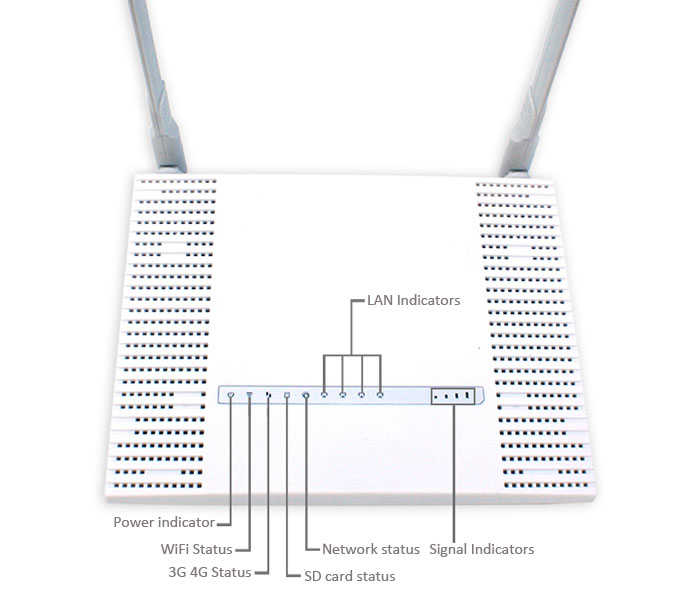 LAN Indicators

Power indicator

WiFi Status

3G 4G Status

SD card status

Network status

Signal Indicators