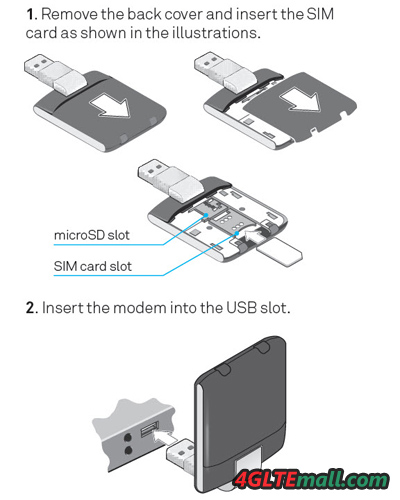 1. Remove the back cover and insert the SIM card as shown in the illustrations.

microSD slot

SIM card slot

2. Insert the modem into the USB slot.

4GLTEmall.com