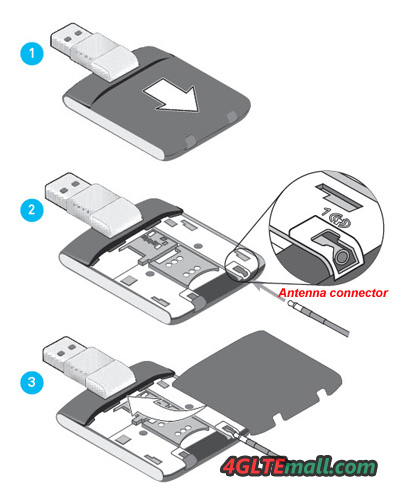 1

2

1

Antenna connector

3

4GLTEmall.com